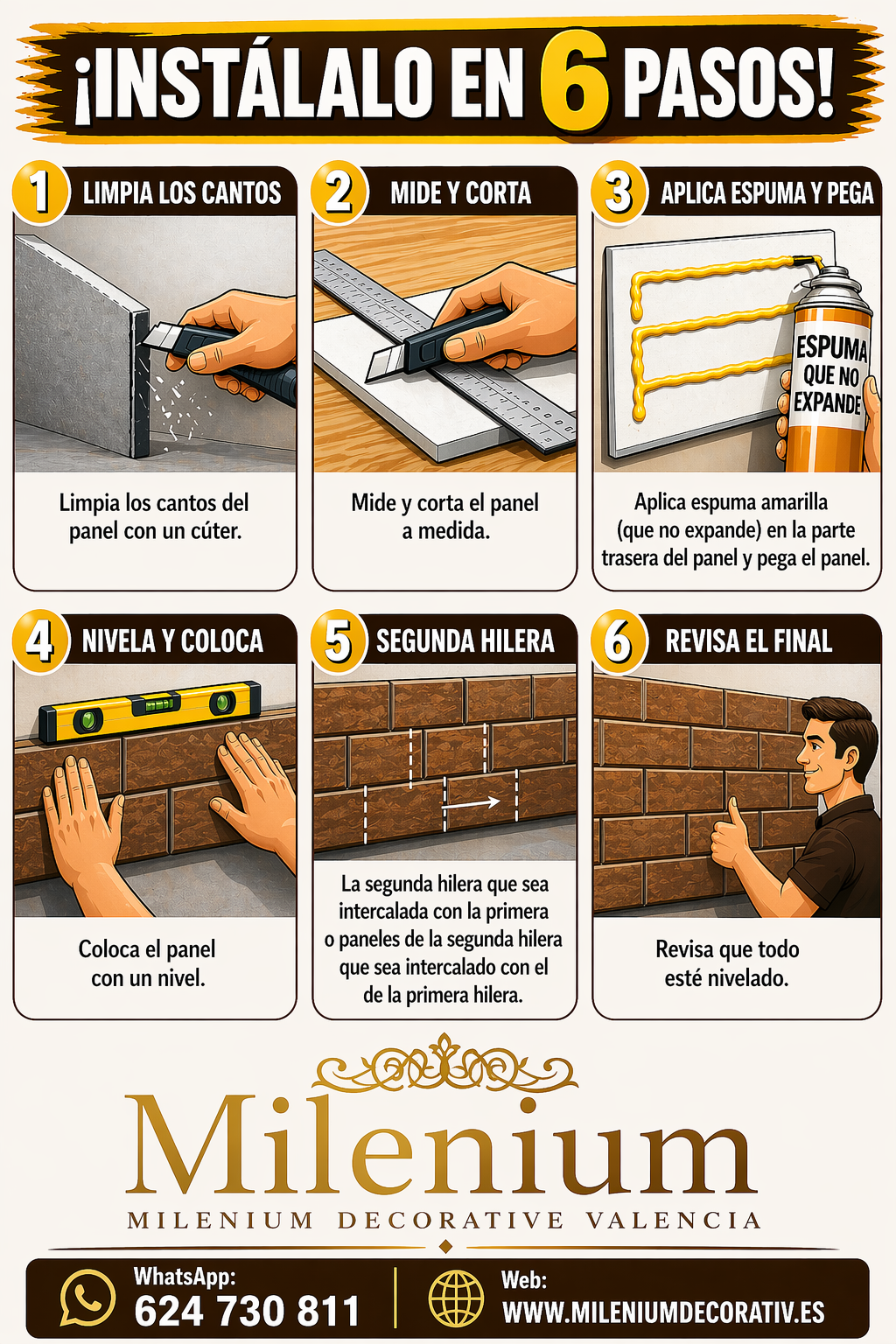 ¡INSTÁLALO EN 6 PASOS!

1 LIMPIA LOS CANTOS

Limpia los cantos del panel con un cúter.

2 MIDE Y CORTA

Mide y corta el panel a medida.

3 APLICA ESPUMA Y PEGA

ESPUMA QUE NO EXPANDE

Aplica espuma amarilla (que no expande) en la parte trasera del panel y pega el panel.

4 NIVELA Y COLOCA

Coloca el panel con un nivel.

5 SEGUNDA HILERA

La segunda hilera que sea intercalada con la primera o paneles de la segunda hilera que sea intercalado con el de la primera hilera.

6 REVISA EL FINAL

Revisa que todo esté nivelado.

Milenium

MILENIUM DECORATIVE VALENCIA

WhatsApp:
624 730 811

Web:
WWW.MILENIUMDECORATIV.ES