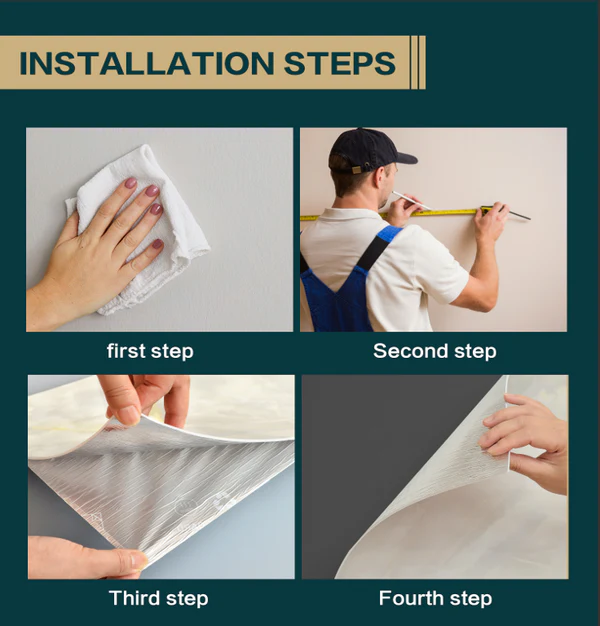 INSTALLATION STEPS

first step

Second step

Third step

Fourth step